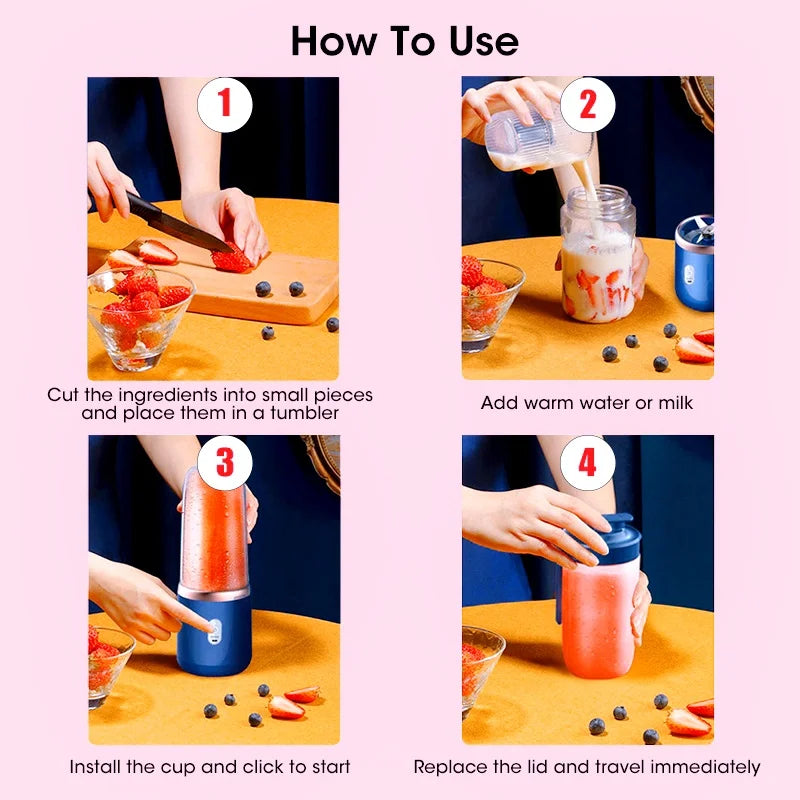 How To Use

1

Cut the ingredients into small pieces and place them in a tumbler

2

Add warm water or milk

3

Install the cup and click to start

4

Replace the lid and travel immediately